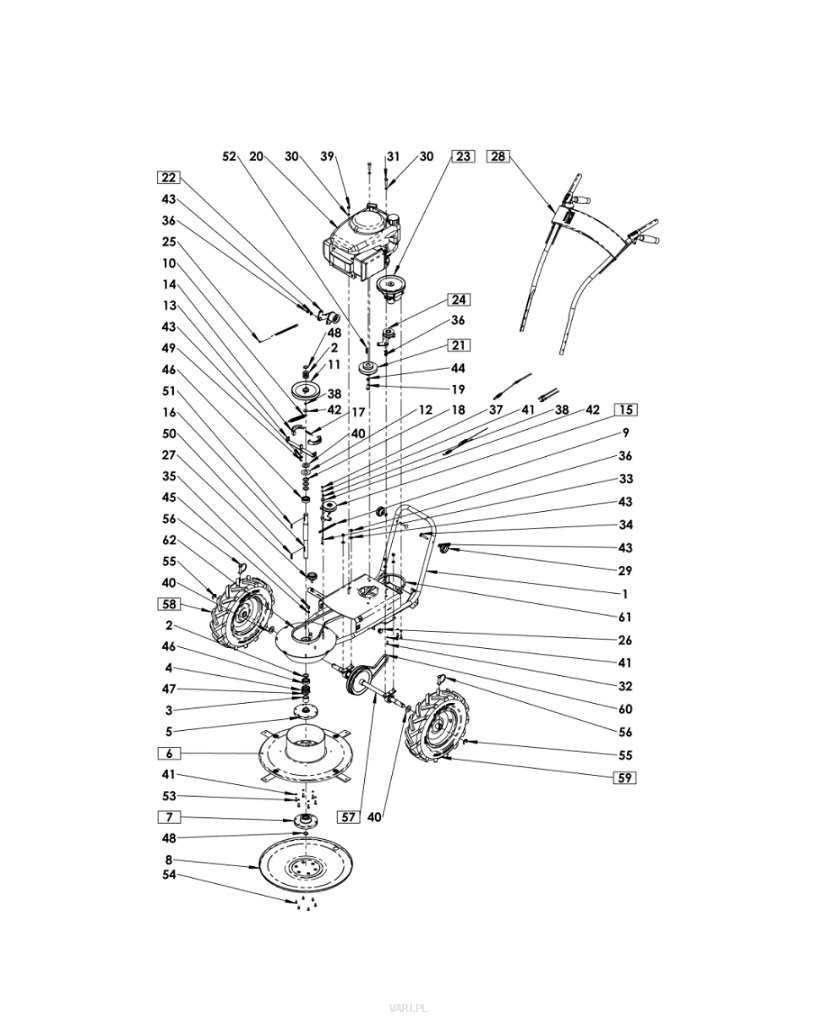 52 20 30 39 31 30 23 28
22
43
36
25
10
14
13
43
49
46
51
16
50
27
35
45
56
62
55
40
58
2
46
4
47
3
5
6
41
53
7
48
8
54
48
2
11
38
42
17
40
12 18 37 41 38 42 15
24
36
21
44
19
9
36
33
43
34
43
29
1
61
26
41
32
60
56
55
59
57 40
VARI.PL