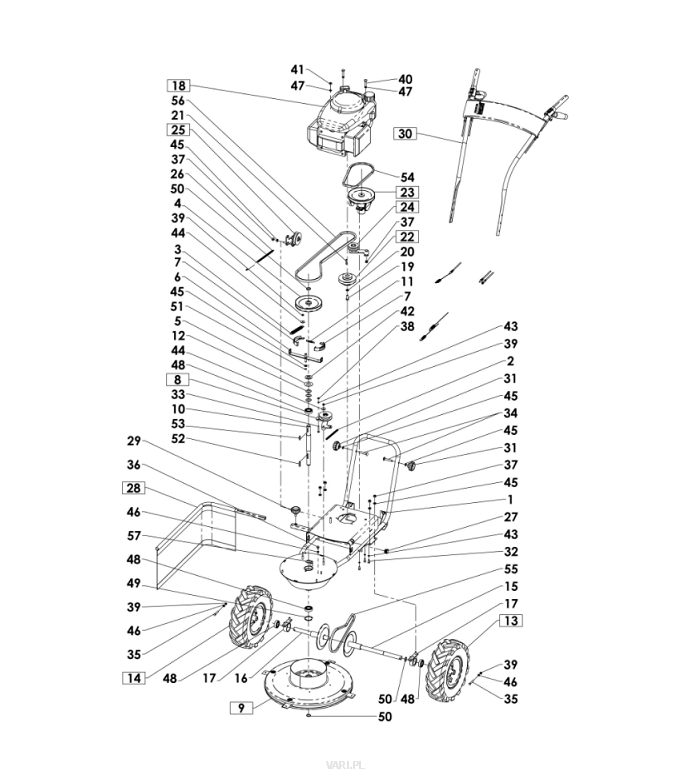 41
47
40
47
18
56
21
25
45
37
26
50
4
39
44
3
7
6
45
51
5
12
44
48
8
33
10
53
52
29
36
28
46
57
48
49
39
46
35
14
48
17
16
9
50
30
54
23
24
37
22
20
19
11
7
42
38
43
39
2
31
45
34
45
31
37
45
1
27
43
32
55
15
17
13
39
46
35
50
48
VARI.PL