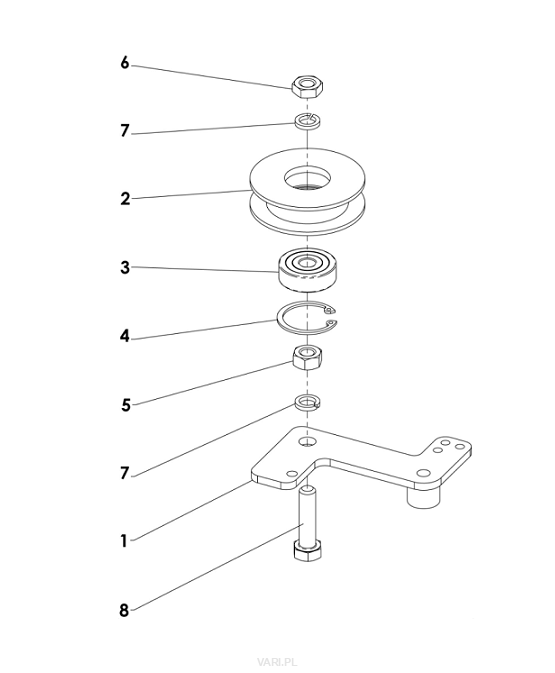 6

7

2

3

4

5

7

1

8

VARI.PL