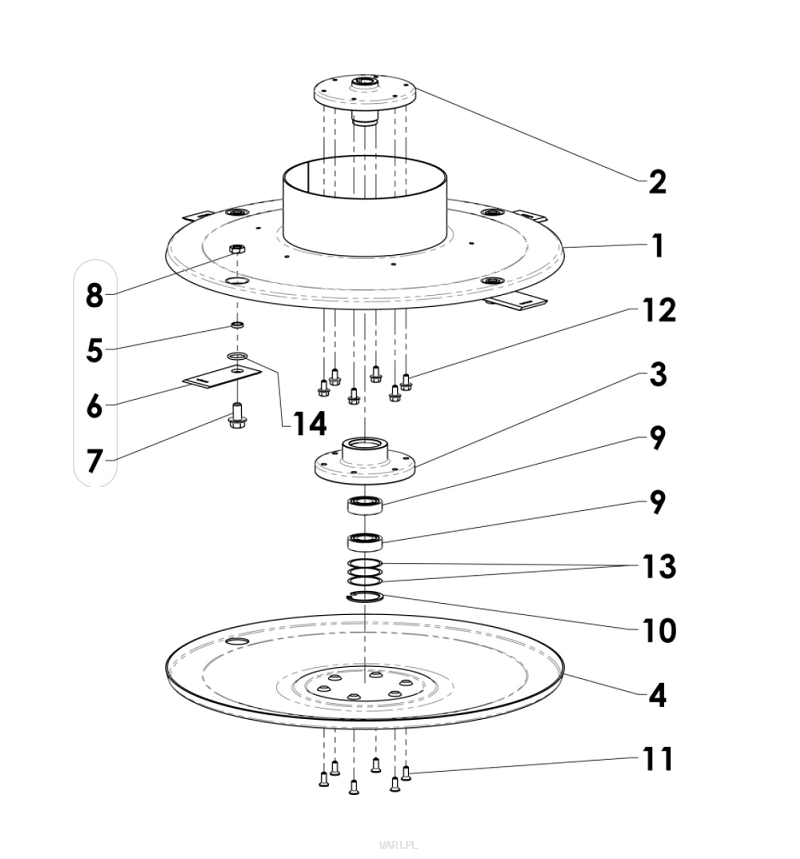 2
1
8
12
5
3
6
14
7
9
9
13
10
4
11
VARI.PL